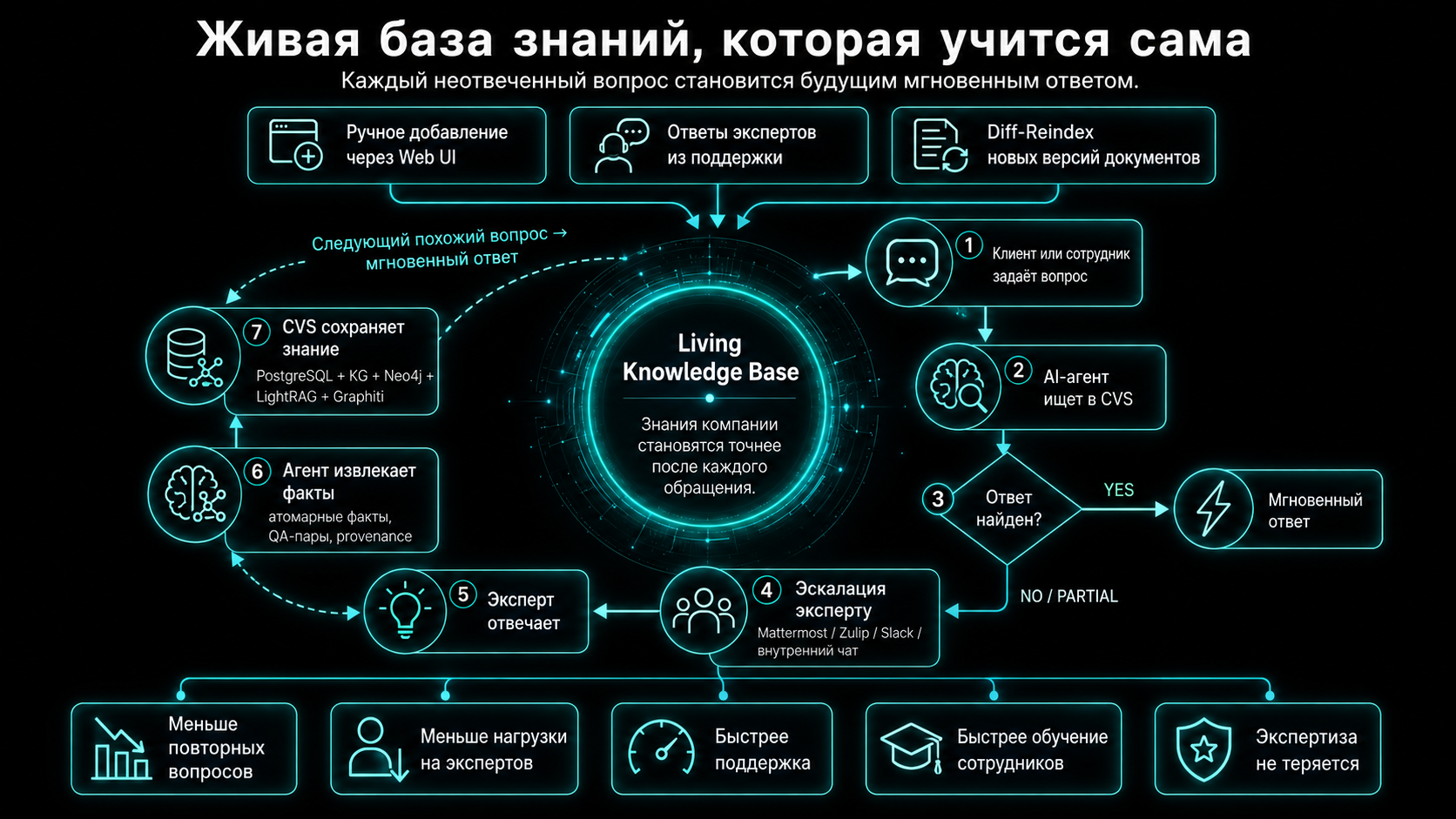 Живая база знаний, которая учится сама

Каждый неотвеченный вопрос становится будущим мгновенным ответом.

Ручное добавление через Web UI

Ответы экспертов из поддержки

Diff-Reindex новых версий документов

Следующий похожий вопрос → мгновенный ответ

Living Knowledge Base

Знания компании становятся точнее после каждого обращения.

1 Клиент или сотрудник задаёт вопрос

2 AI-агент ищет в CVS

3 Ответ найден?

YES

Мгновенный ответ

NO / PARTIAL

4 Эскалация эксперту
Mattermost / Zulip / Slack / внутренний чат

5 Эксперт отвечает

6 Агент извлекает факты
атомарные факты, QA-пары, provenance

7 CVS сохраняет знание
PostgreSQL + KG + Neo4j + LightRAG + Graphiti

Меньше повторных вопросов

Меньше нагрузки на экспертов

Быстрее поддержка

Быстрее обучение сотрудников

Экспертиза не теряется